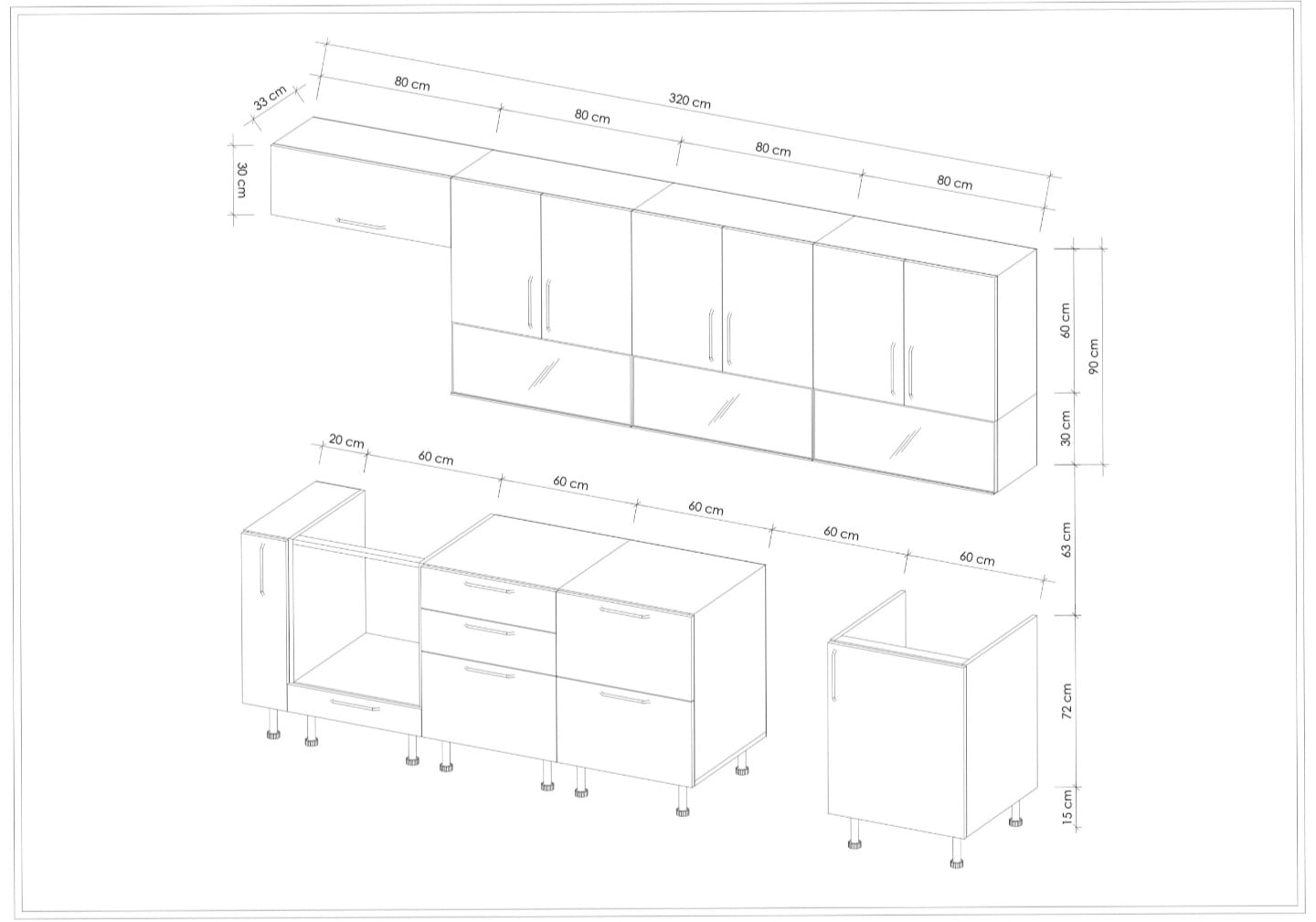 33 cm
80 cm
320 cm
80 cm
80 cm
80 cm
30 cm
60 cm
90 cm
30 cm
20 cm
60 cm
60 cm
60 cm
60 cm
60 cm
63 cm
72 cm
15 cm